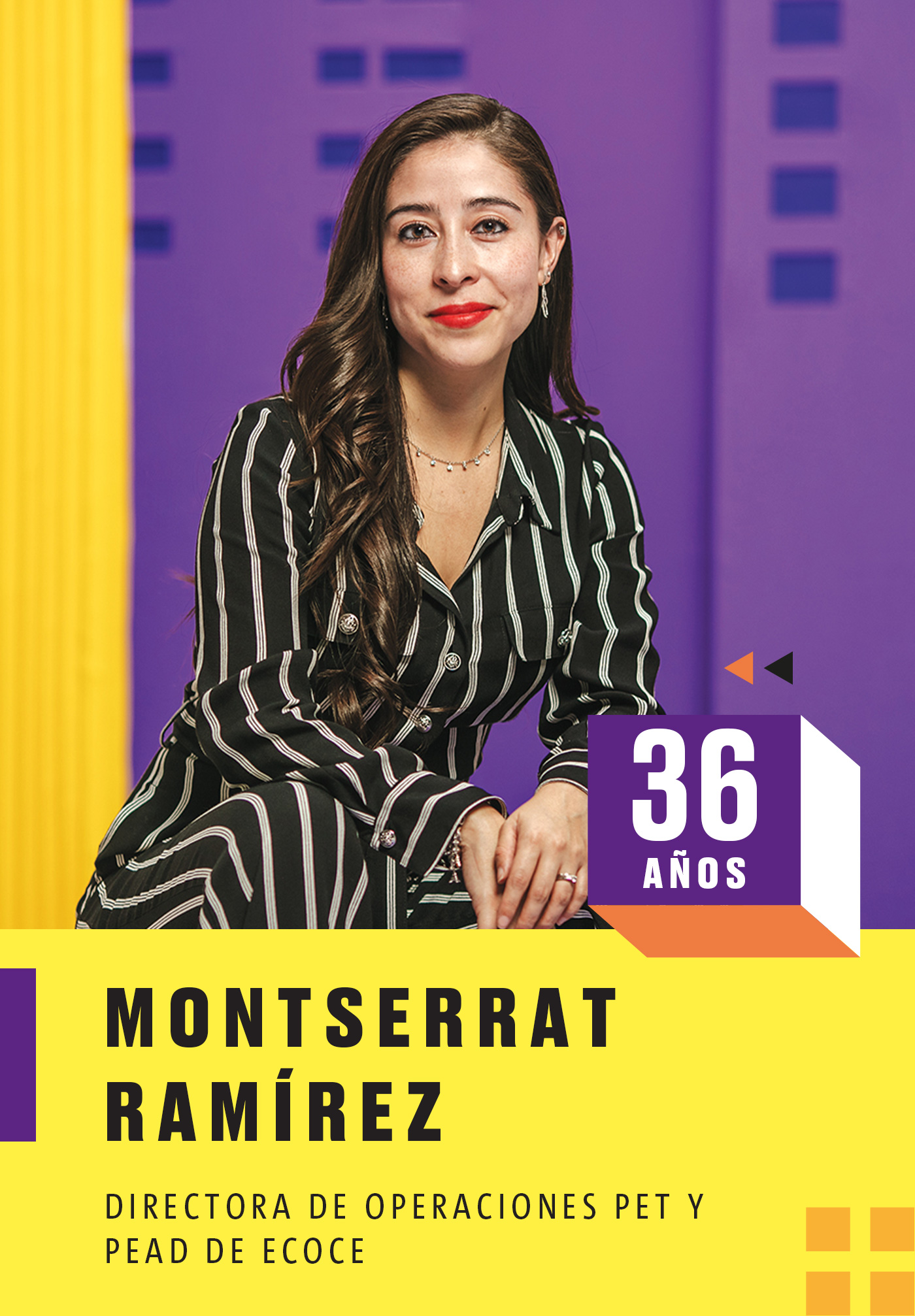 36
AÑOS

MONTSERRAT RAMÍREZ

DIRECTORA DE OPERACIONES PET Y PEAD DE ECOCE