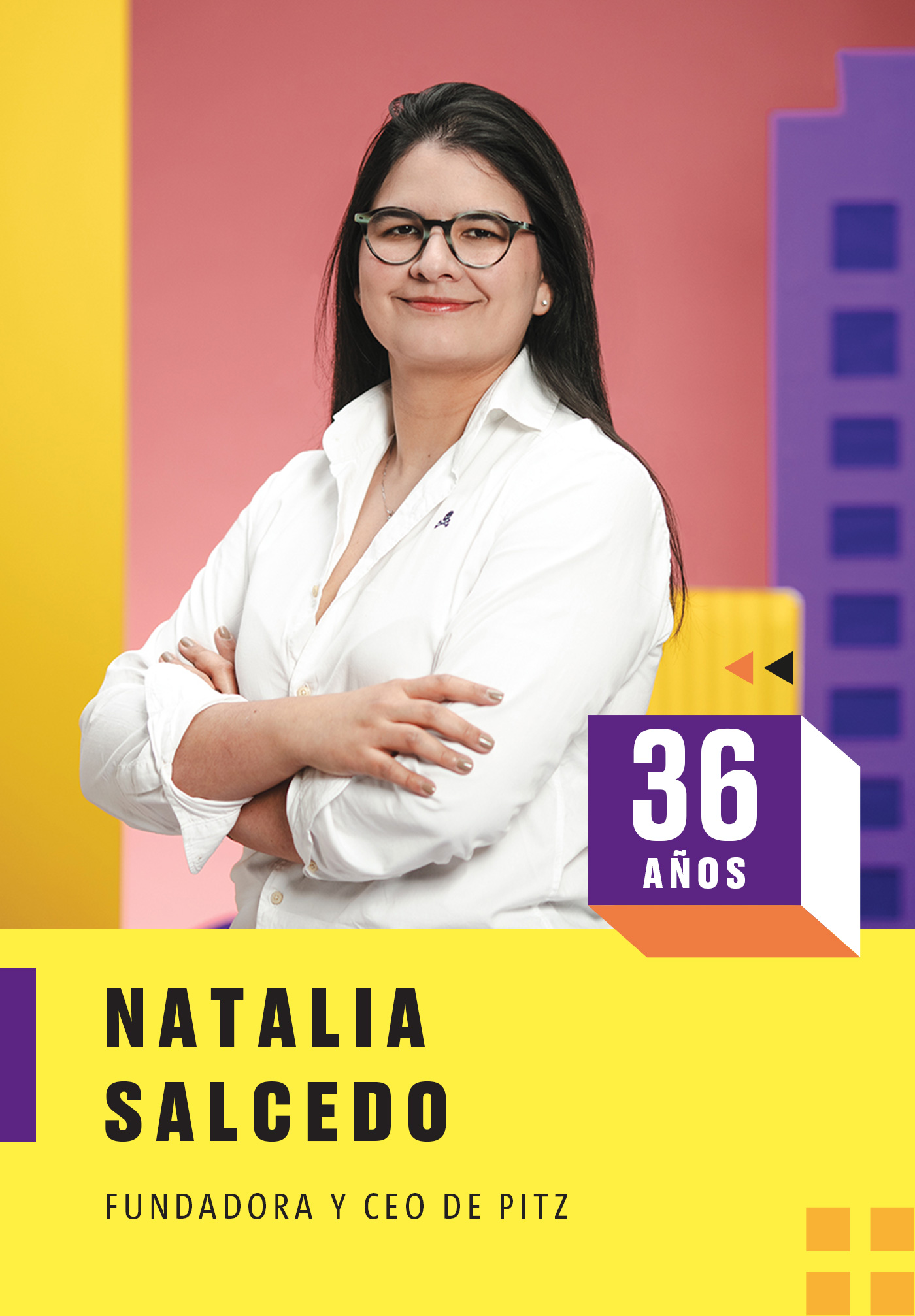 36
AÑOS

NATALIA
SALCEDO

FUNDADORA Y CEO DE PITZ