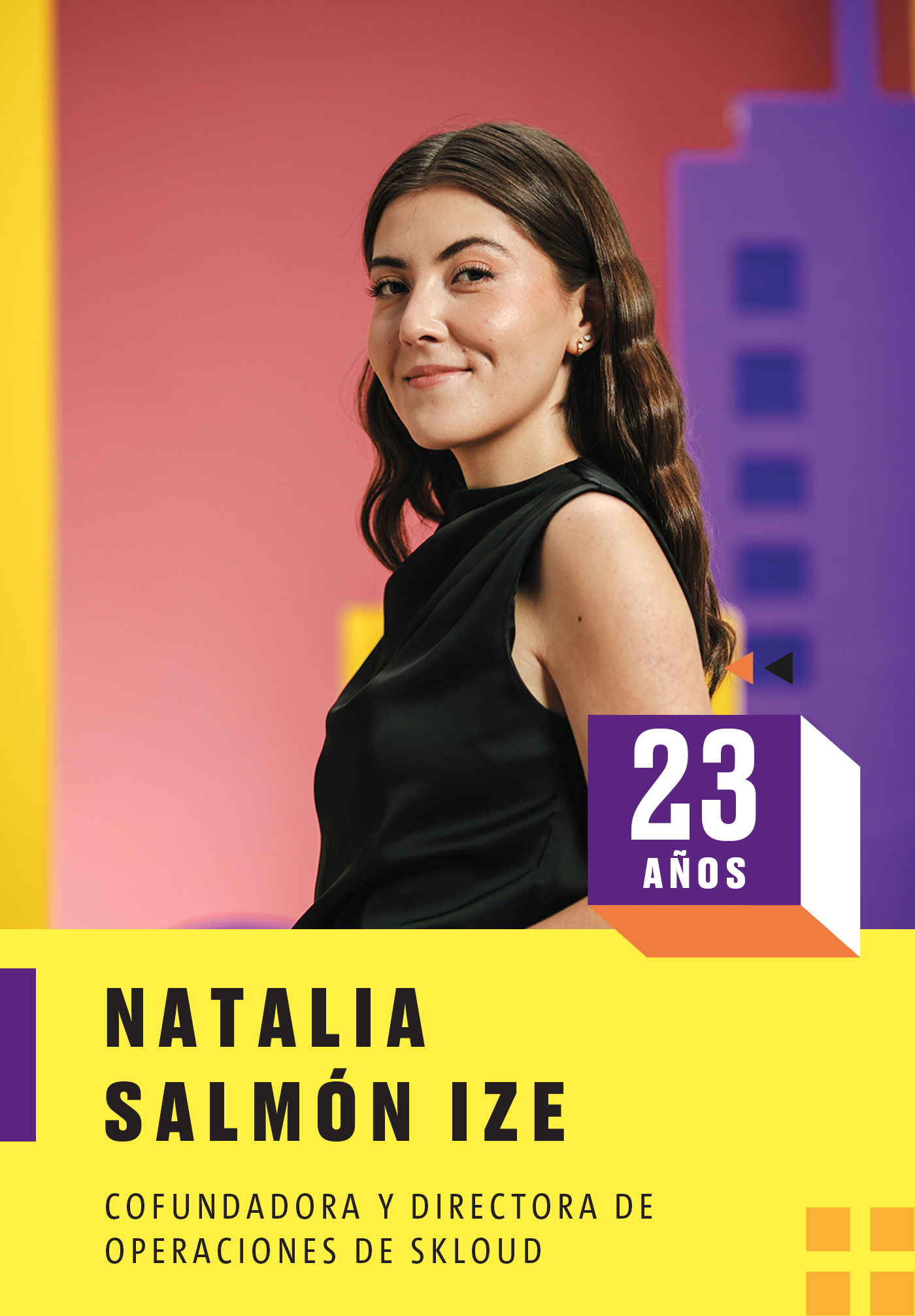 23
AÑOS

NATALIA
SALMÓN IZE

COFUNDADORA Y DIRECTORA DE OPERACIONES DE SKLOUD