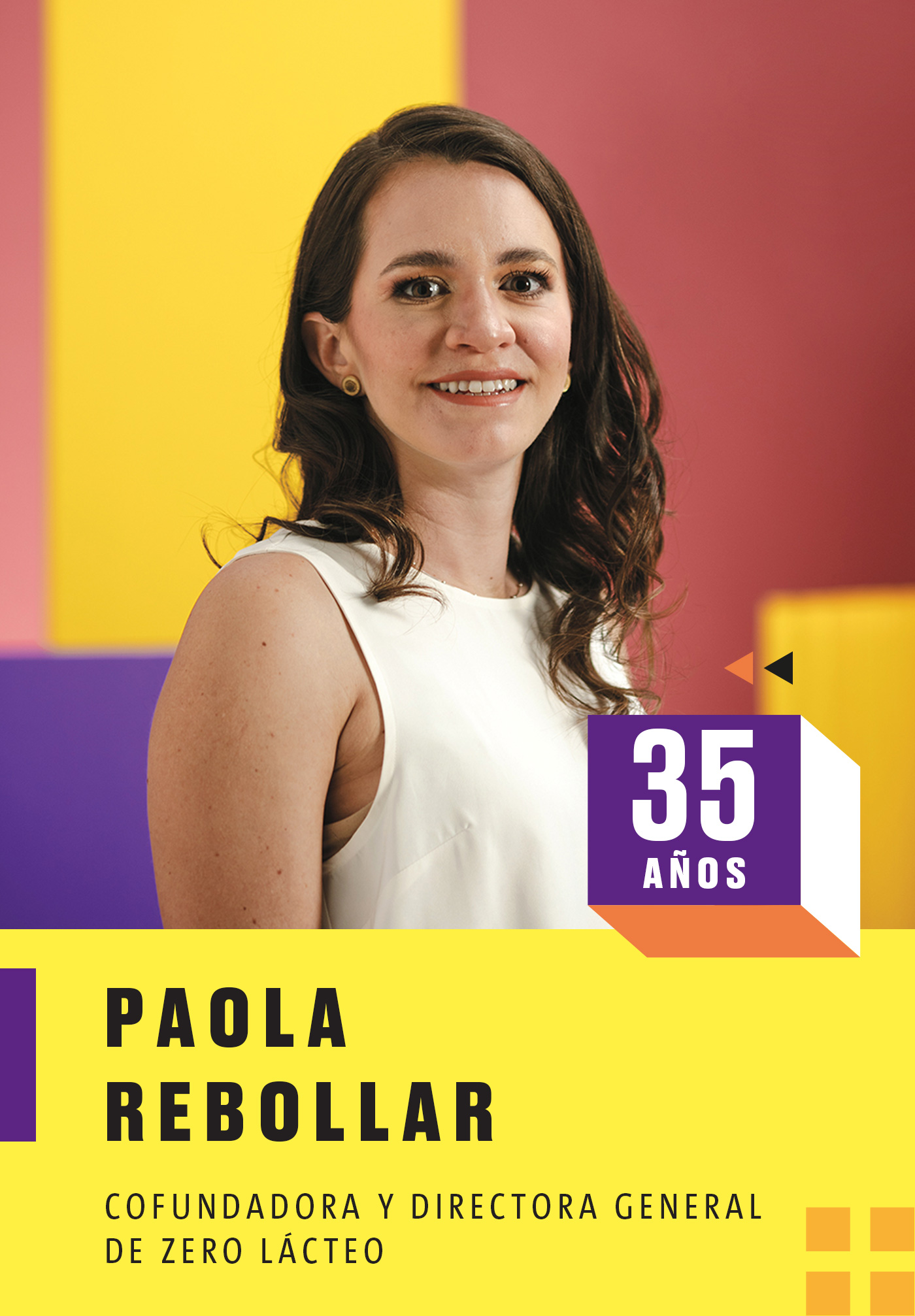 35
AÑOS

PAOLA
REBOLLAR

COFUNDADORA Y DIRECTORA GENERAL DE ZERO LÁCTEO