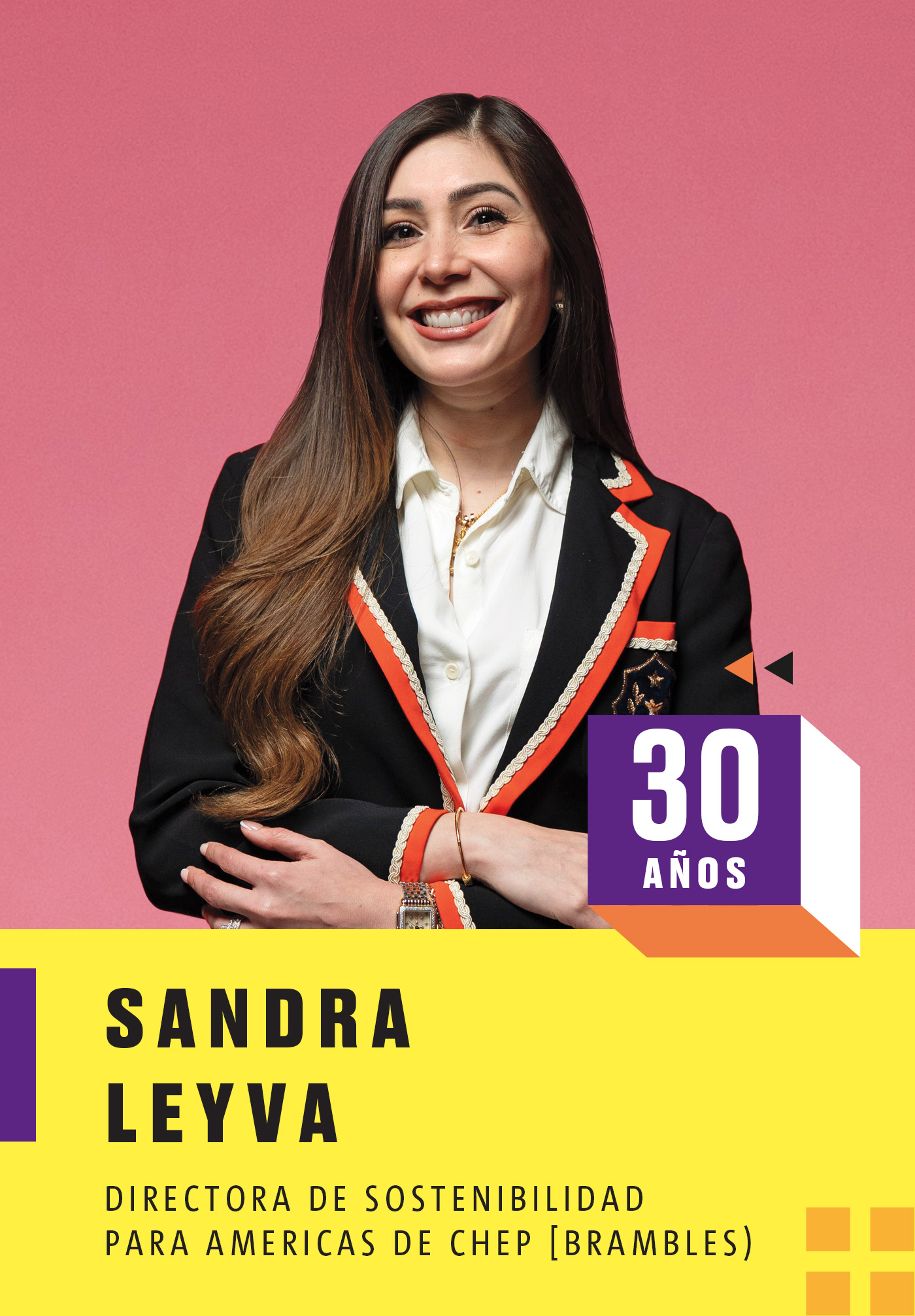 30
AÑOS

SANDRA
LEYVA

DIRECTORA DE SOSTENIBILIDAD
PARA AMERICAS DE CHEP [BRAMBLES)