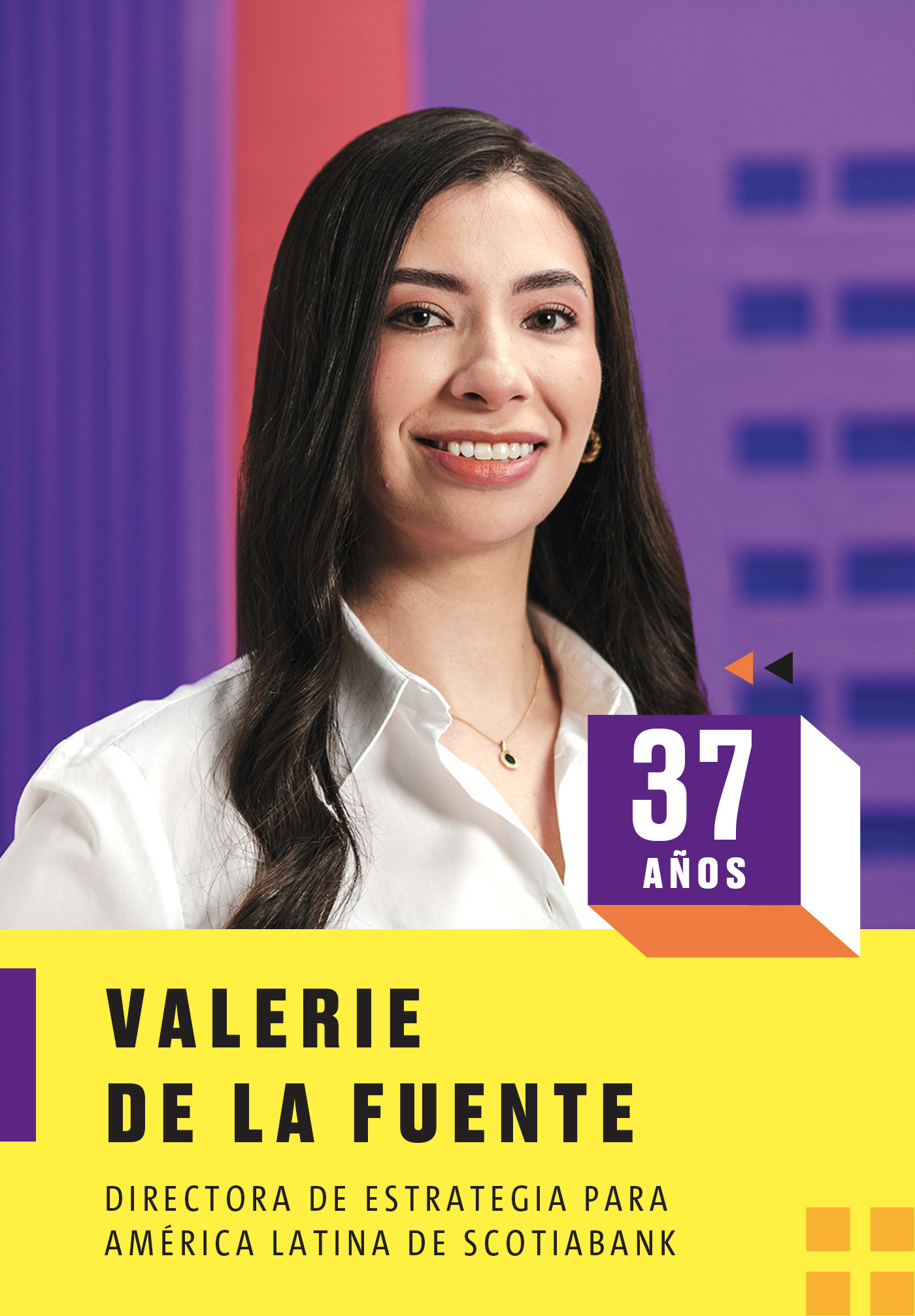 37
AÑOS

VALERIE
DE LA FUENTE

DIRECTORA DE ESTRATEGIA PARA AMÉRICA LATINA DE SCOTIABANK