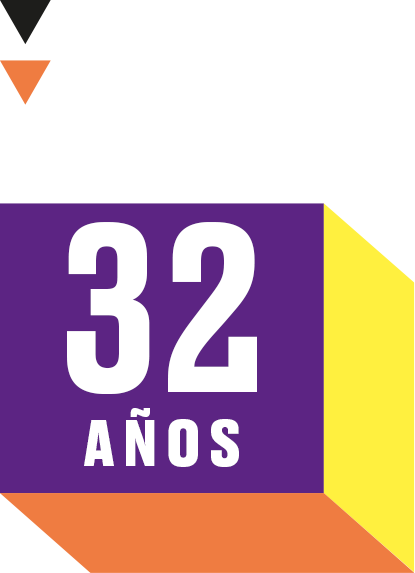 32
AÑOS