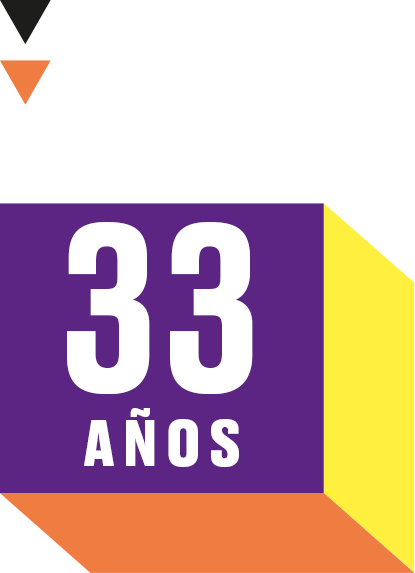 33
AÑOS