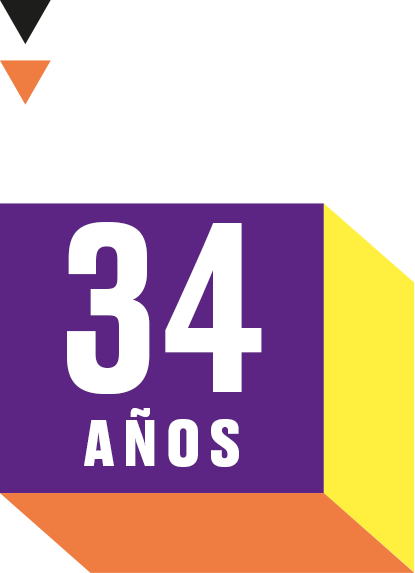 34
AÑOS