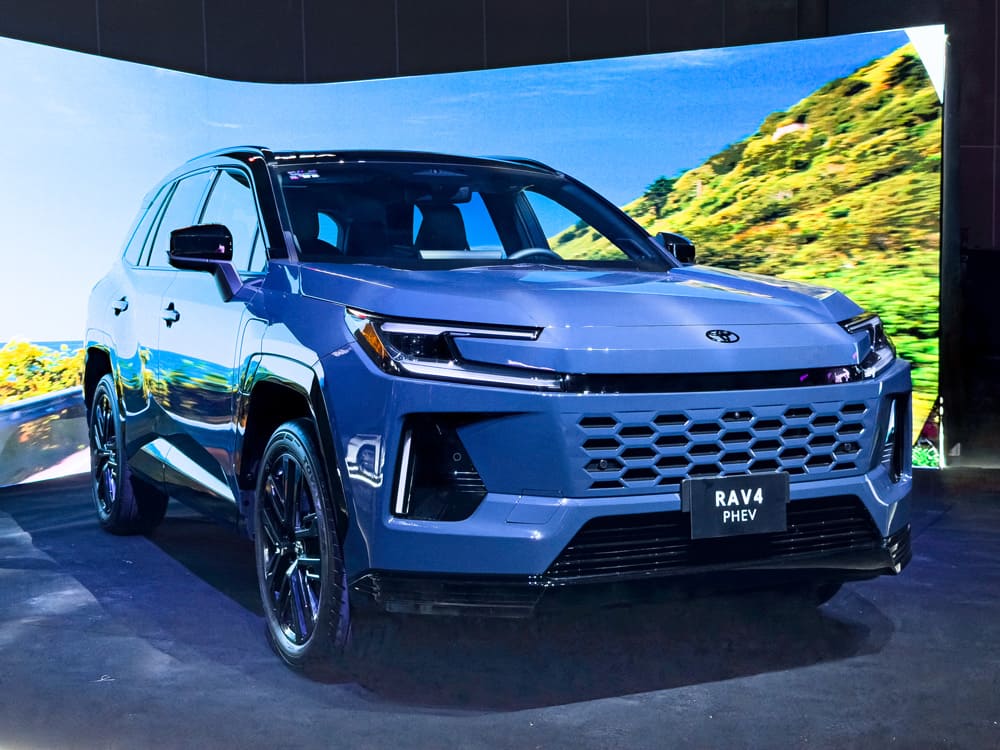 RAV4
PHEV