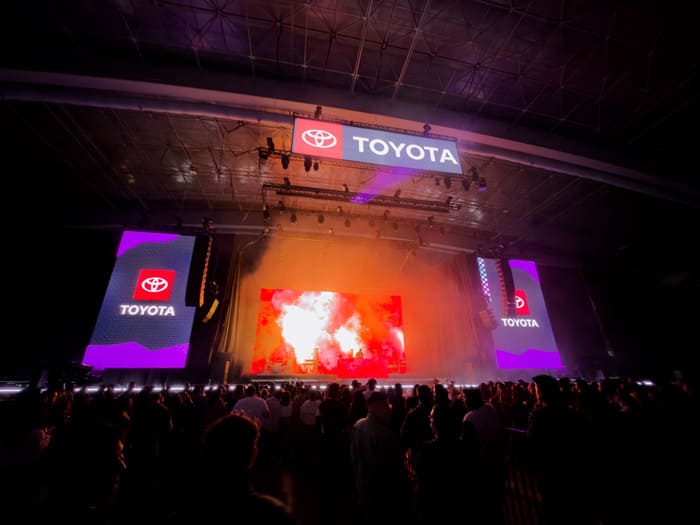 TOYOTA

TOYOTA

TOYOTA