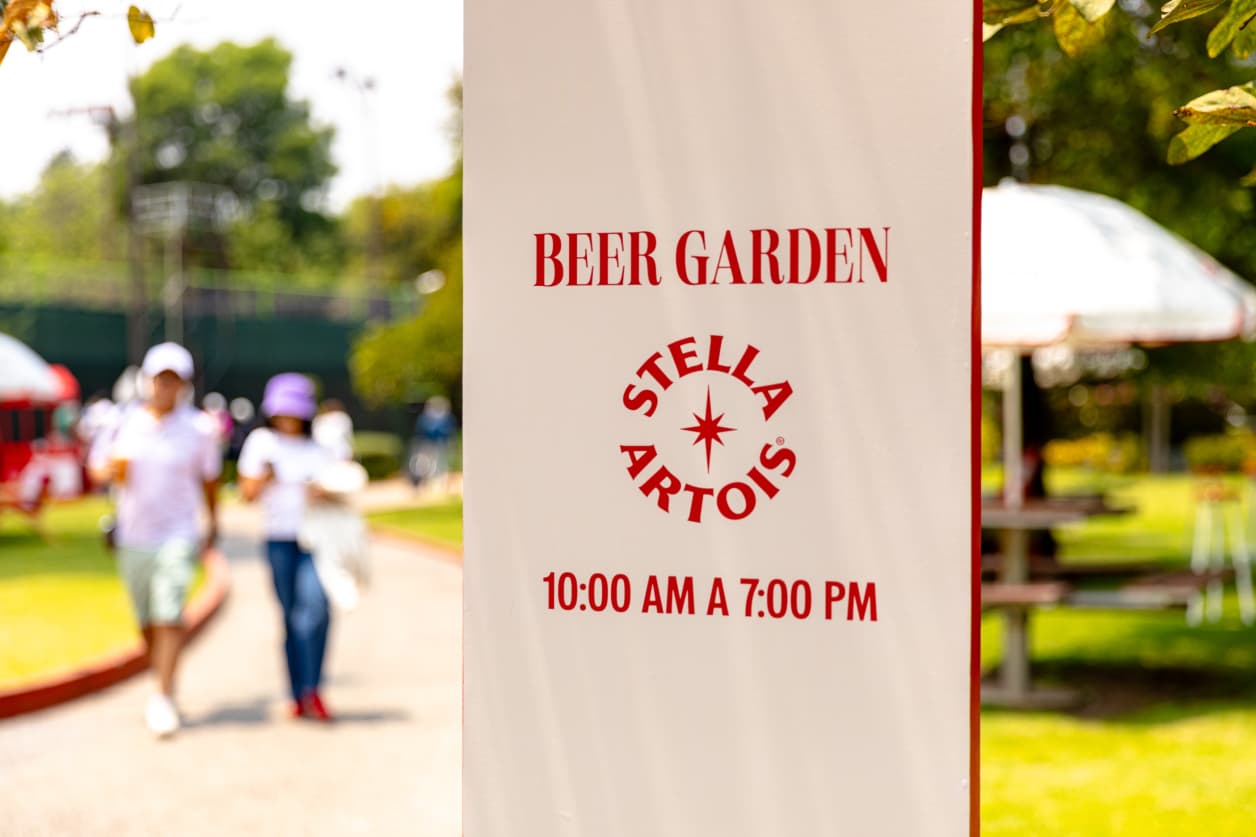 BEER GARDEN

STELLA ARTOIS®

10:00 AM A 7:00 PM