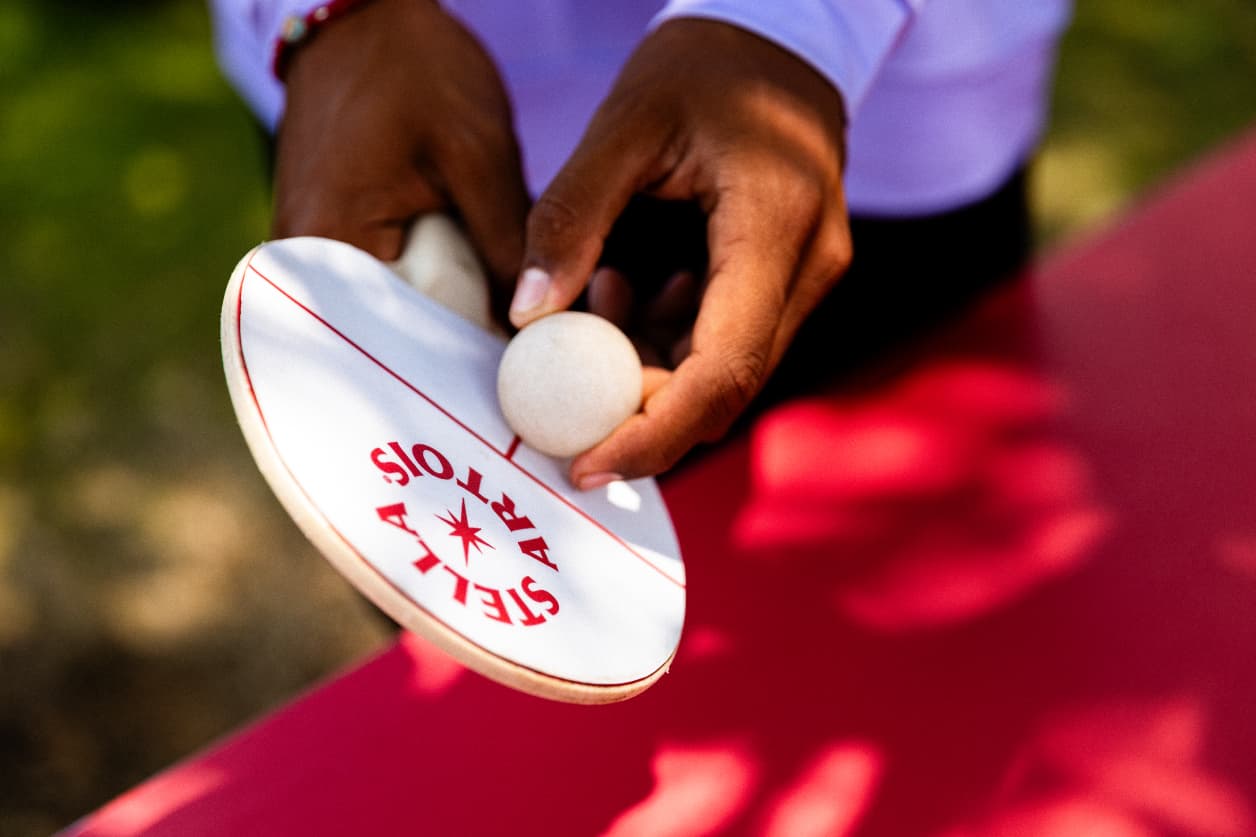 STELLA ARTOIS