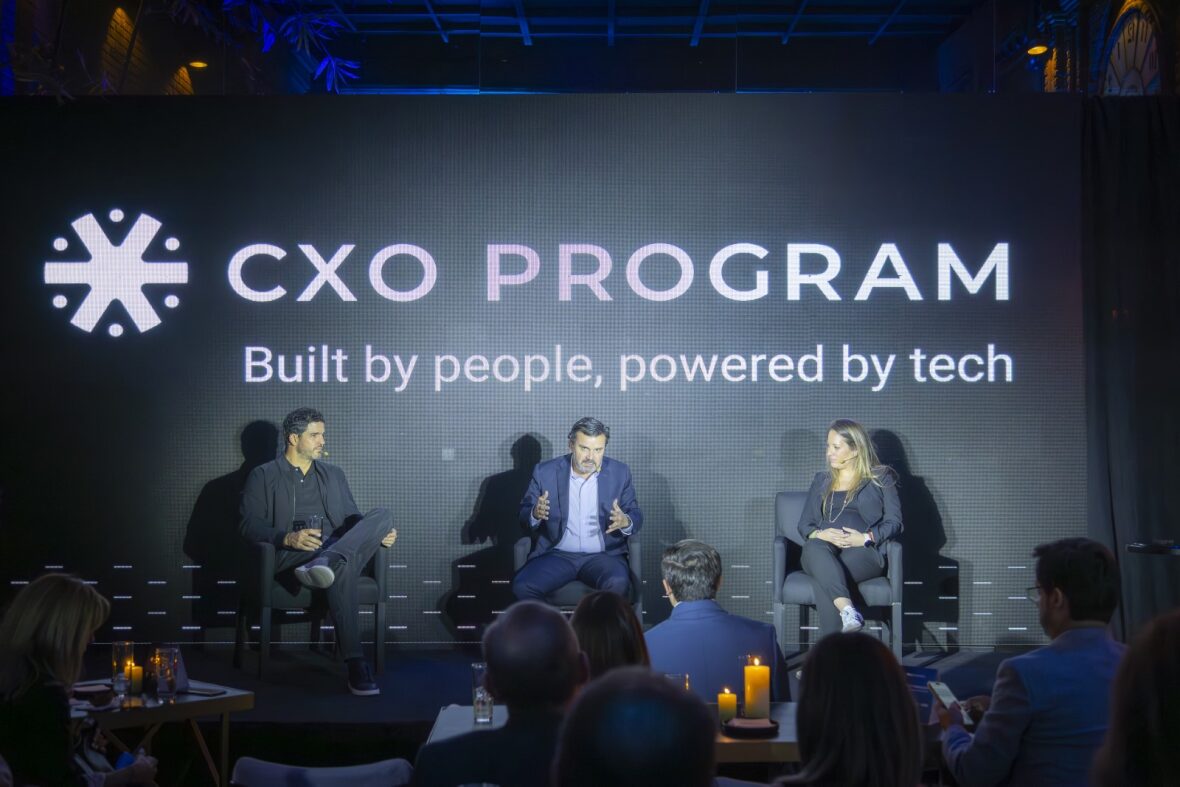 CXO PROGRAM
Built by people, powered by tech